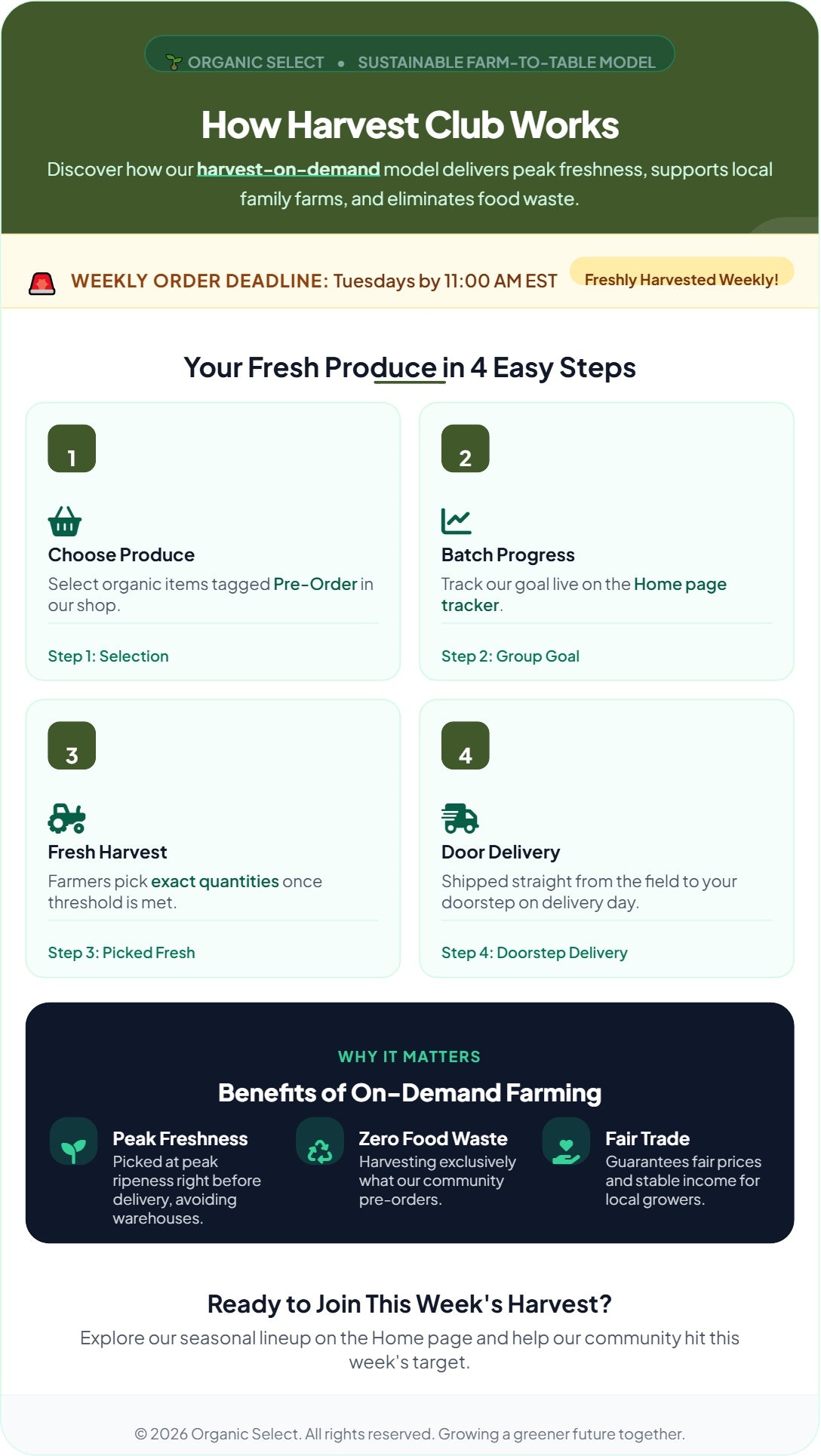 ORGANIC SELECT • SUSTAINABLE FARM-TO-TABLE MODEL

How Harvest Club Works

Discover how our harvest-on-demand model delivers peak freshness, supports local family farms, and eliminates food waste.

WEEKLY ORDER DEADLINE: Tuesdays by 11:00 AM EST

Freshly Harvested Weekly!

Your Fresh Produce in 4 Easy Steps

1

Choose Produce

Select organic items tagged Pre-Order in our shop.

Step 1: Selection

2

Batch Progress

Track our goal live on the Home page tracker.

Step 2: Group Goal

3

Fresh Harvest

Farmers pick exact quantities once threshold is met.

Step 3: Picked Fresh

4

Door Delivery

Shipped straight from the field to your doorstep on delivery day.

Step 4: Doorstep Delivery

WHY IT MATTERS

Benefits of On-Demand Farming

Peak Freshness
Picked at peak ripeness right before delivery, avoiding warehouses.

Zero Food Waste
Harvesting exclusively what our community pre-orders.

Fair Trade
Guarantees fair prices and stable income for local growers.

Ready to Join This Week's Harvest?

Explore our seasonal lineup on the Home page and help our community hit this week's target.

© 2026 Organic Select. All rights reserved. Growing a greener future together.